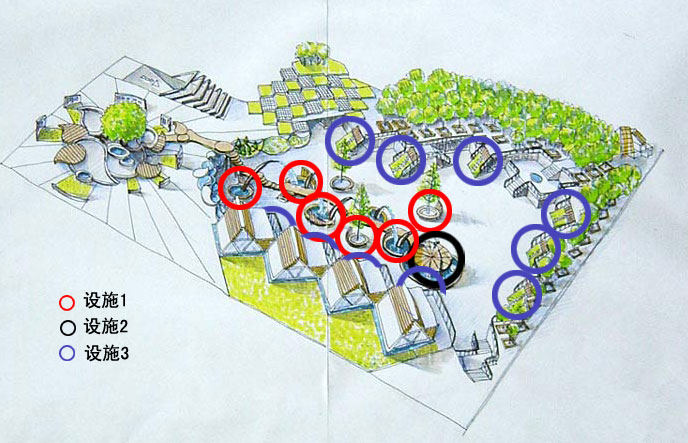 设施1
设施2
设施3